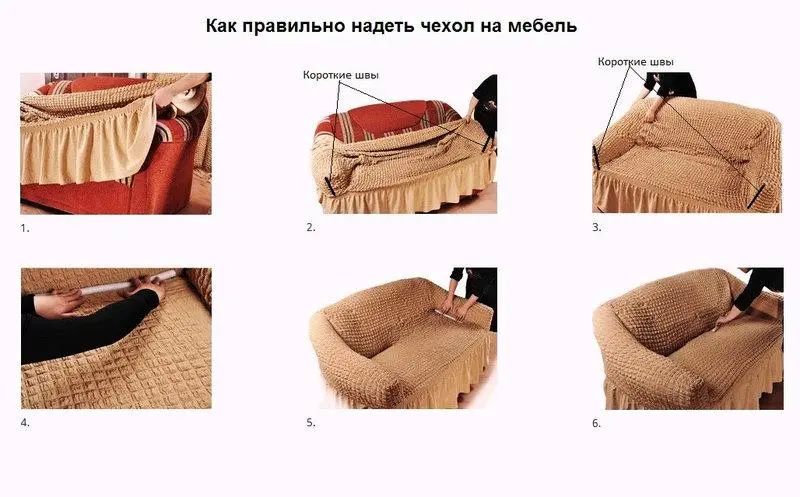 Как правильно надеть чехол на мебель

1.

Короткие швы

2.

Короткие швы

3.

4.

5.

6.