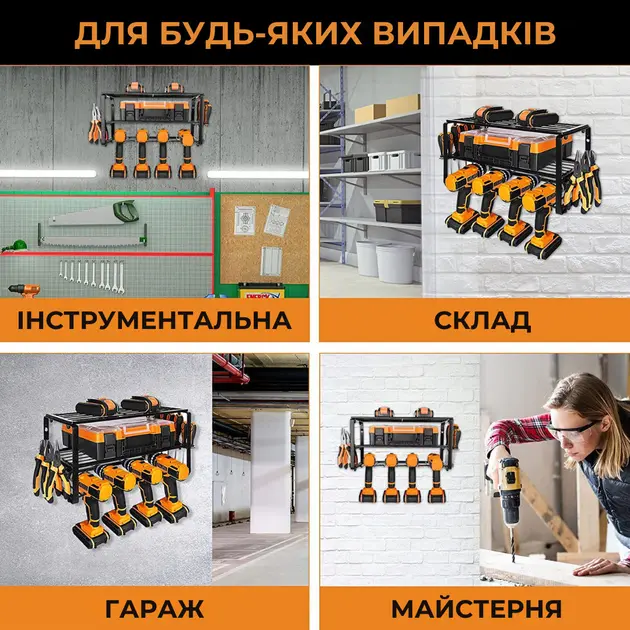 ДЛЯ БУДЬ-ЯКИХ ВИПАДКІВ

ІНСТРУМЕНТАЛЬНА

СКЛАД

ГАРАЖ

МАЙСТЕРНЯ