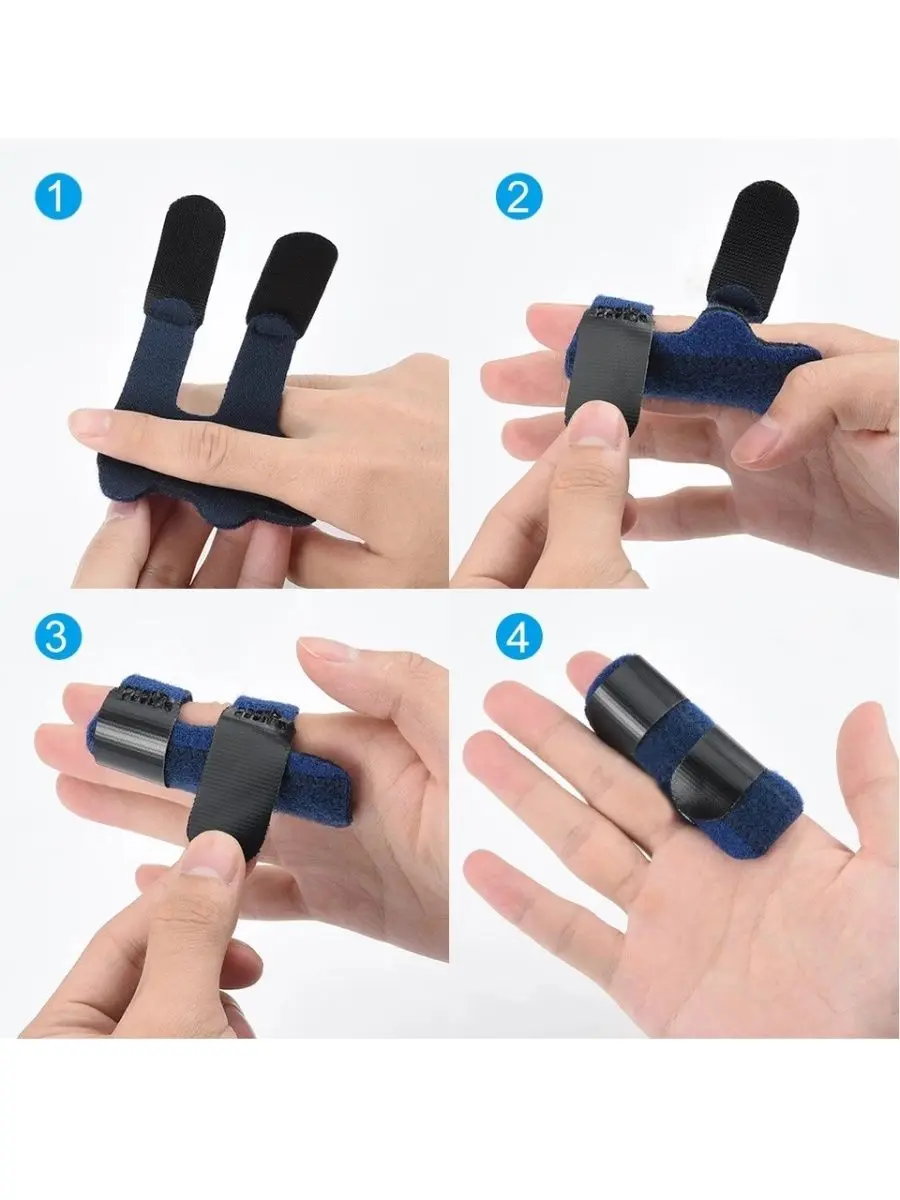 1

2

3

4