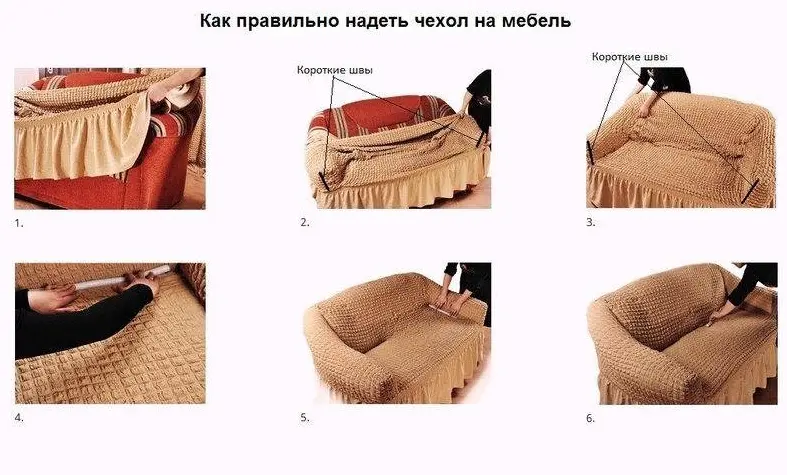 Как правильно надеть чехол на мебель

1.

Короткие швы

2.

Короткие швы

3.

4.

5.

6.