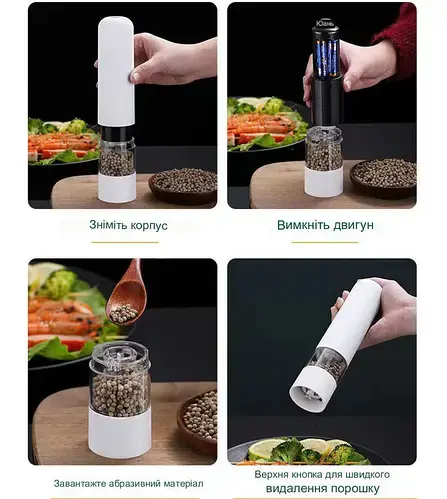 Юань

Зніміть корпус

Вимкніть двигун

Завантажте абразивний матеріал

Верхня кнопка для швидкого видалення порошку