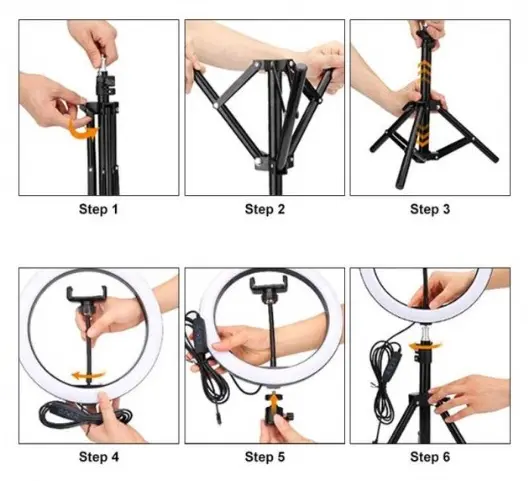 Step 1

Step 2

Step 3

Step 4

Step 5

Step 6