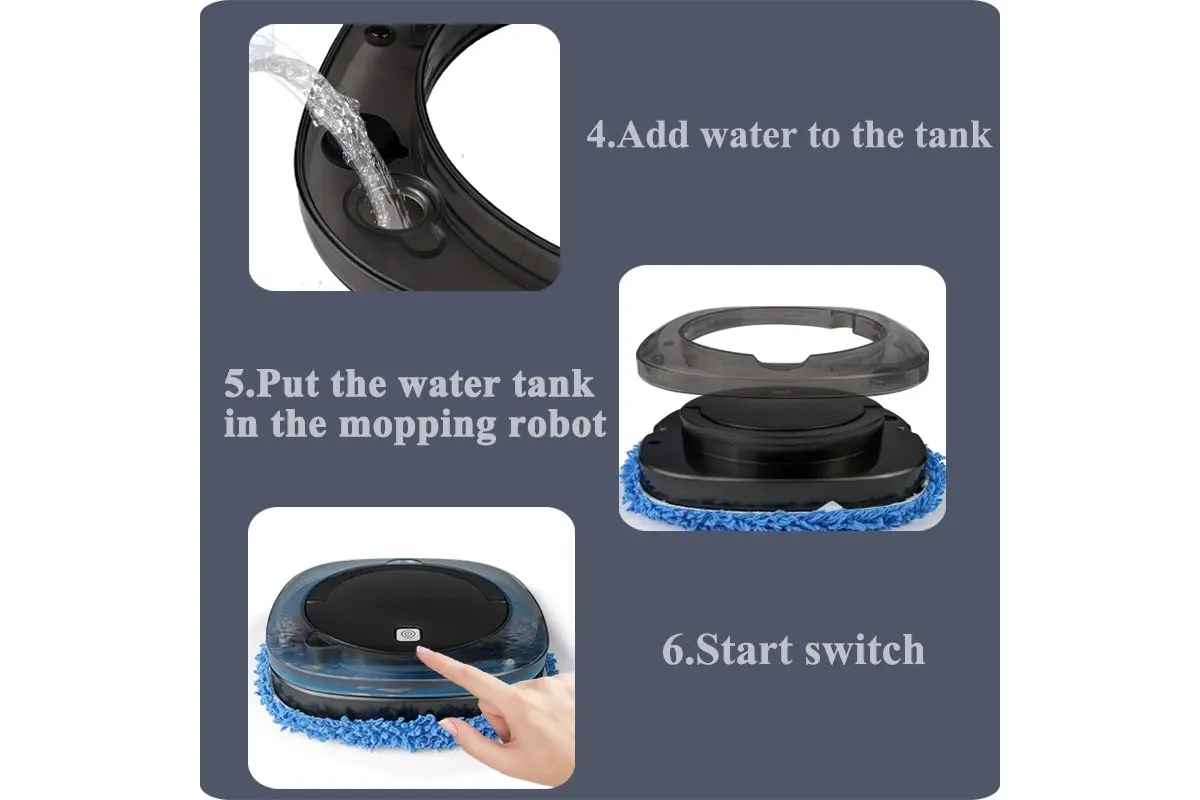 4.Add water to the tank

5.Put the water tank in the mopping robot

6.Start switch