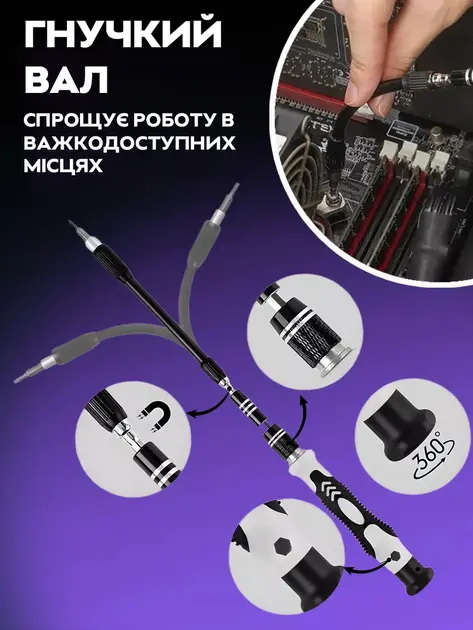 ГНУЧКИЙ ВАЛ

СПРОЩУЄ РОБОТУ В ВАЖКОДОСТУПНИХ МІСЦЯХ

360°