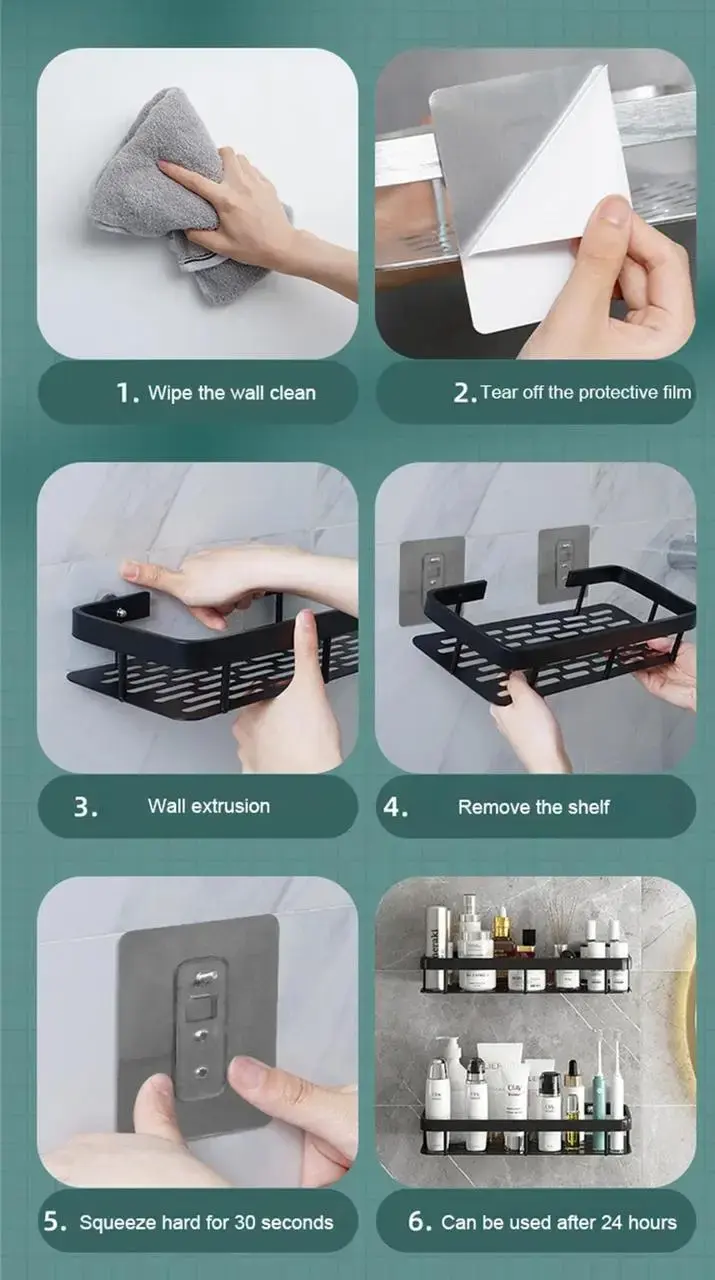 1. Wipe the wall clean

2. Tear off the protective film

3. Wall extrusion

4. Remove the shelf

5. Squeeze hard for 30 seconds

6. Can be used after 24 hours