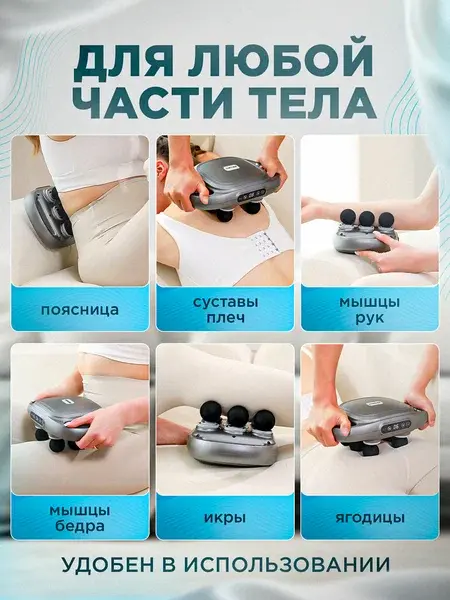 ДЛЯ ЛЮБОЙ ЧАСТИ ТЕЛА

поясница

суставы плеч

мышцы рук

мышцы бедра

икры

ягодицы

УДОБЕН В ИСПОЛЬЗОВАНИИ