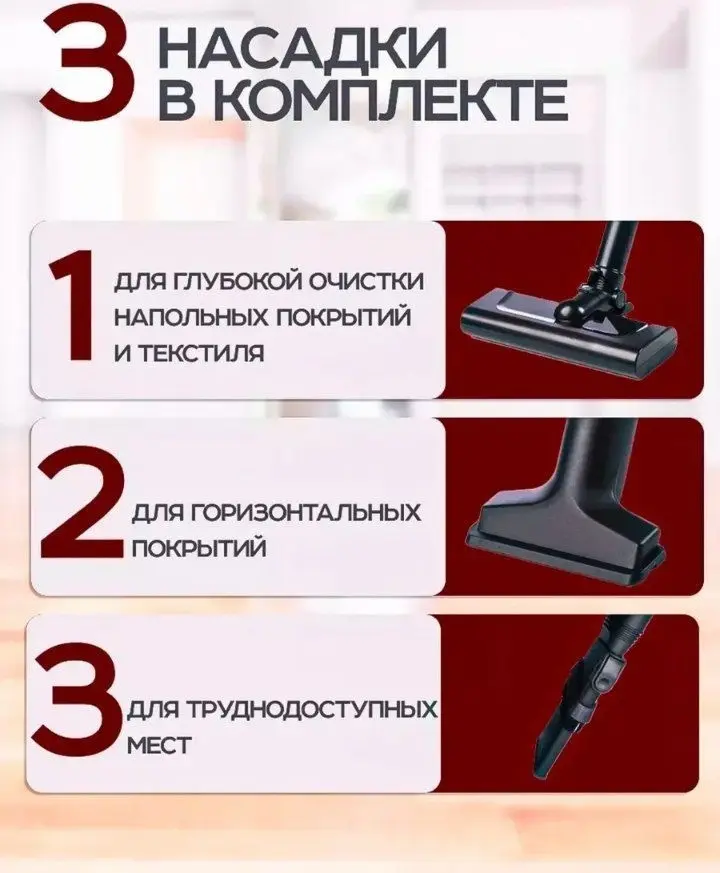 3 НАСАДКИ В КОМПЛЕКТЕ

1 ДЛЯ ГЛУБОКОЙ ОЧИСТКИ НАПОЛЬНЫХ ПОКРЫТИЙ И ТЕКСТИЛЯ

2 ДЛЯ ГОРИЗОНТАЛЬНЫХ ПОКРЫТИЙ

3 ДЛЯ ТРУДНОДОСТУПНЫХ МЕСТ