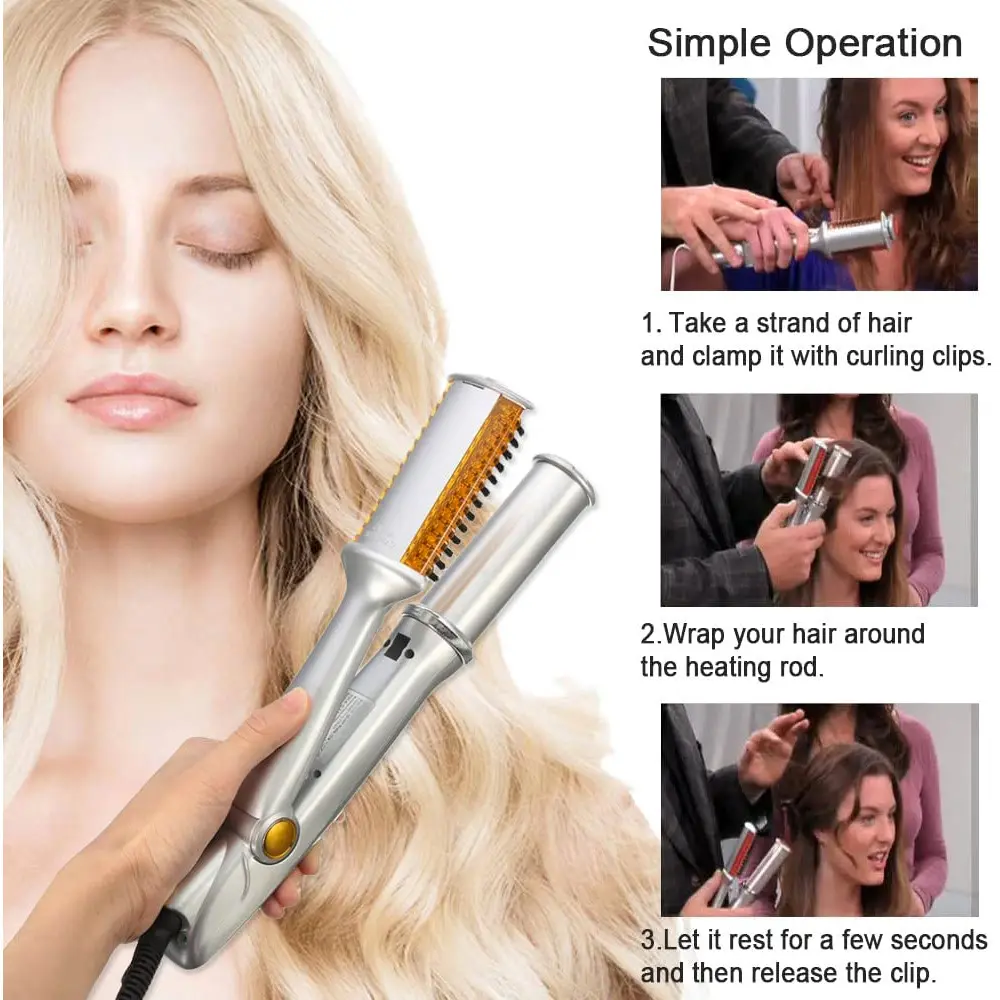 Simple Operation

1. Take a strand of hair and clamp it with curling clips.

2.Wrap your hair around the heating rod.

3.Let it rest for a few seconds and then release the clip.