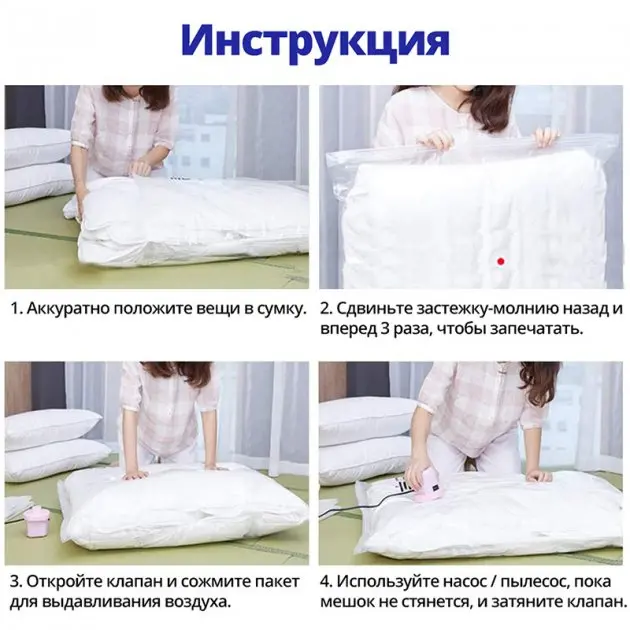 Инструкция

1. Аккуратно положите вещи в сумку.

2. Сдвиньте застежку-молнию назад и вперед 3 раза, чтобы запечатать.

3. Откройте клапан и сожмите пакет для выдавливания воздуха.

4. Используйте насос / пылесос, пока мешок не стянется, и затяните клапан.