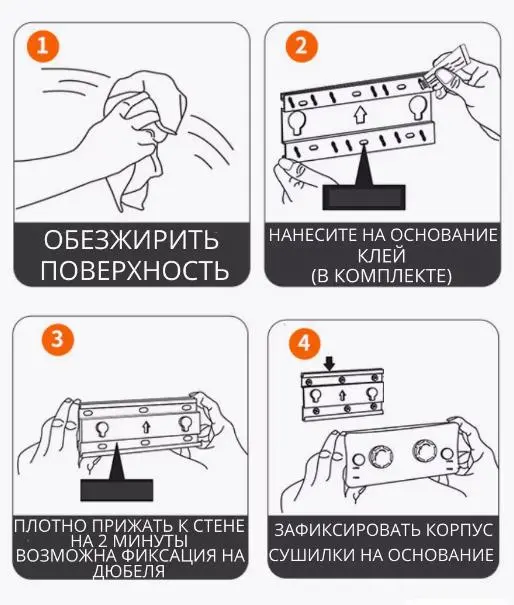 1

ОБЕЗЖИРИТЬ ПОВЕРХНОСТЬ

2

НАНЕСИТЕ НА ОСНОВАНИЕ КЛЕЙ (В КОМПЛЕКТЕ)

3

ПЛОТНО ПРИЖАТЬ К СТЕНЕ НА 2 МИНУТЫ ВОЗМОЖНА ФИКСАЦИЯ НА ДЮБЕЛЯ

4

ЗАФИКСИРОВАТЬ КОРПУС СУШИЛКИ НА ОСНОВАНИЕ